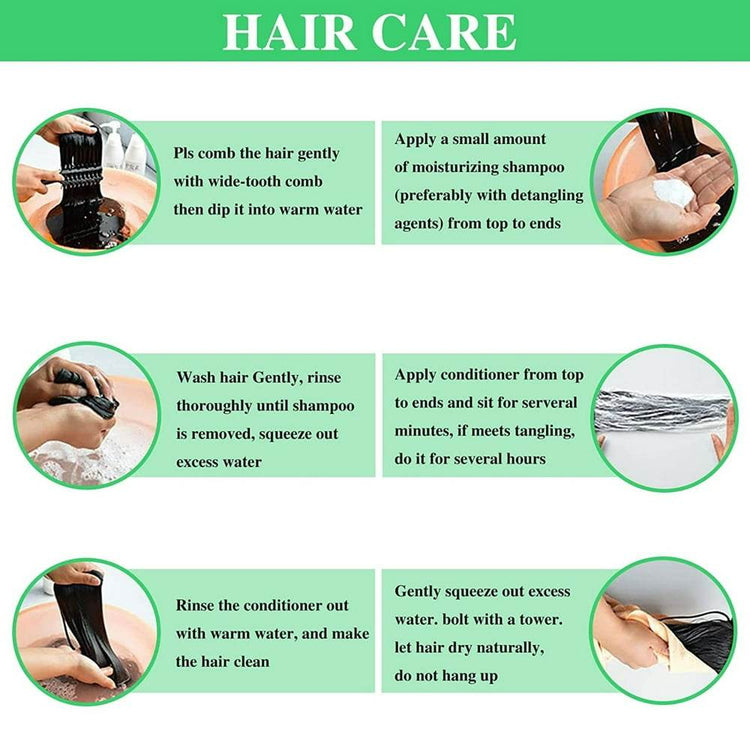 HAIR CARE

Pls comb the hair gently with wide-tooth comb then dip it into warm water

Apply a small amount of moisturizing shampoo (preferably with detangling agents) from top to ends

Wash hair Gently, rinse thoroughly until shampoo is removed, squeeze out excess water

Apply conditioner from top to ends and sit for serveral minutes, if meets tangling, do it for several hours

Rinse the conditioner out with warm water, and make the hair clean

Gently squeeze out excess water. bolt with a tower. let hair dry naturally, do not hang up